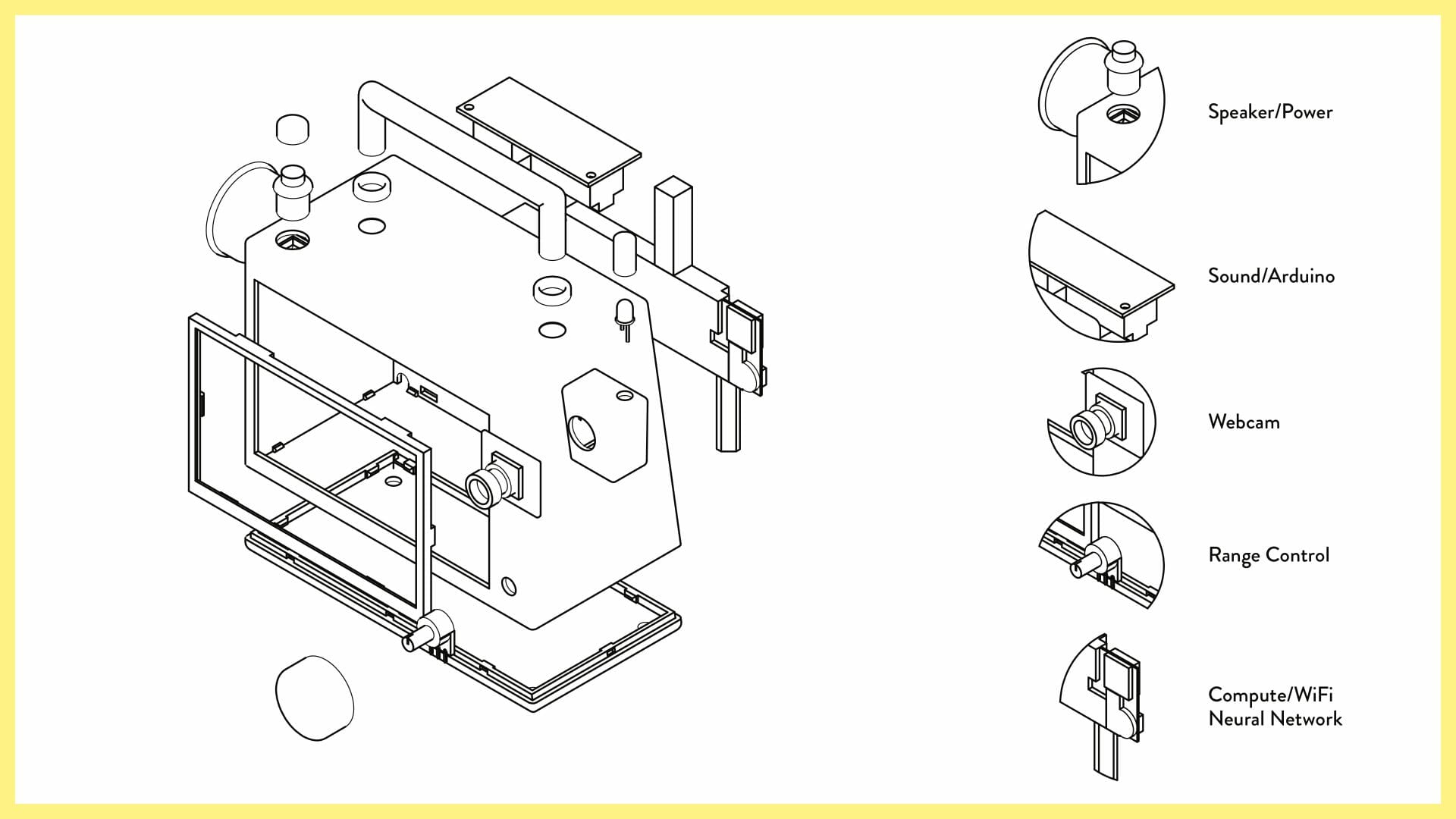 Speaker/Power

Sound/Arduino

Webcam

Range Control

Compute/WiFi
Neural Network